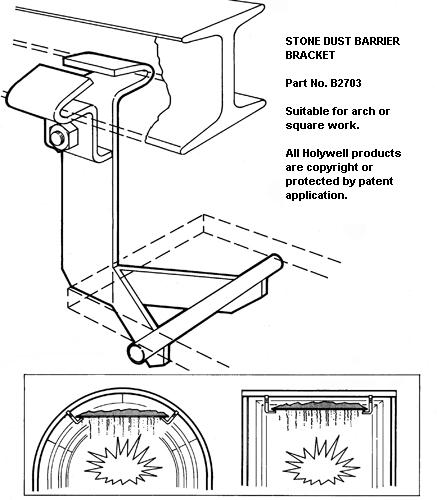 STONE DUST BARRIER BRACKET

Part No. B2703

Suitable for arch or square work.

All Holywell products are copyright or protected by patent application.